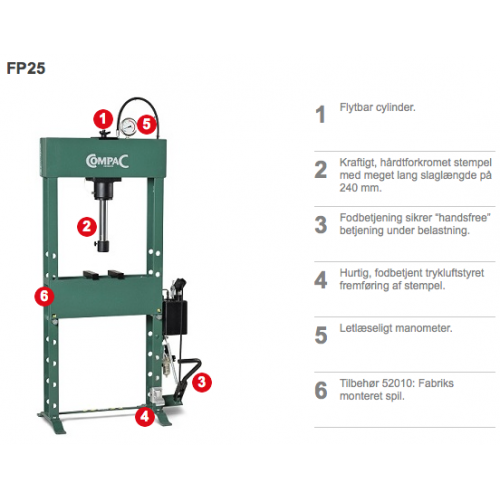 FP25

1
5
COMPAC
2
6
3
4

1 Flytbar cylinder.

2 Kraftigt, hårdtforkromet stempel med meget lang slaglængde på 240 mm.

3 Fodbetjening sikrer "handsfree" betjening under belastning.

4 Hurtig, fodbetjent trykluftstyret fremføring af stempel.

5 Letlæseligt manometer.

6 Tilbehør 52010: Fabriks monteret spil.