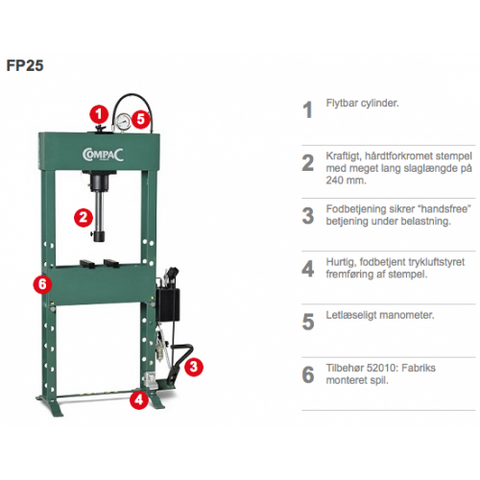 FP25

1
5
COMPAC
2
6
3
4

1 Flytbar cylinder.

2 Kraftigt, hårdtforkromet stempel med meget lang slaglængde på 240 mm.

3 Fodbetjening sikrer "handsfree" betjening under belastning.

4 Hurtig, fodbetjent trykluftstyret fremføring af stempel.

5 Letlæseligt manometer.

6 Tilbehør 52010: Fabriks monteret spil.